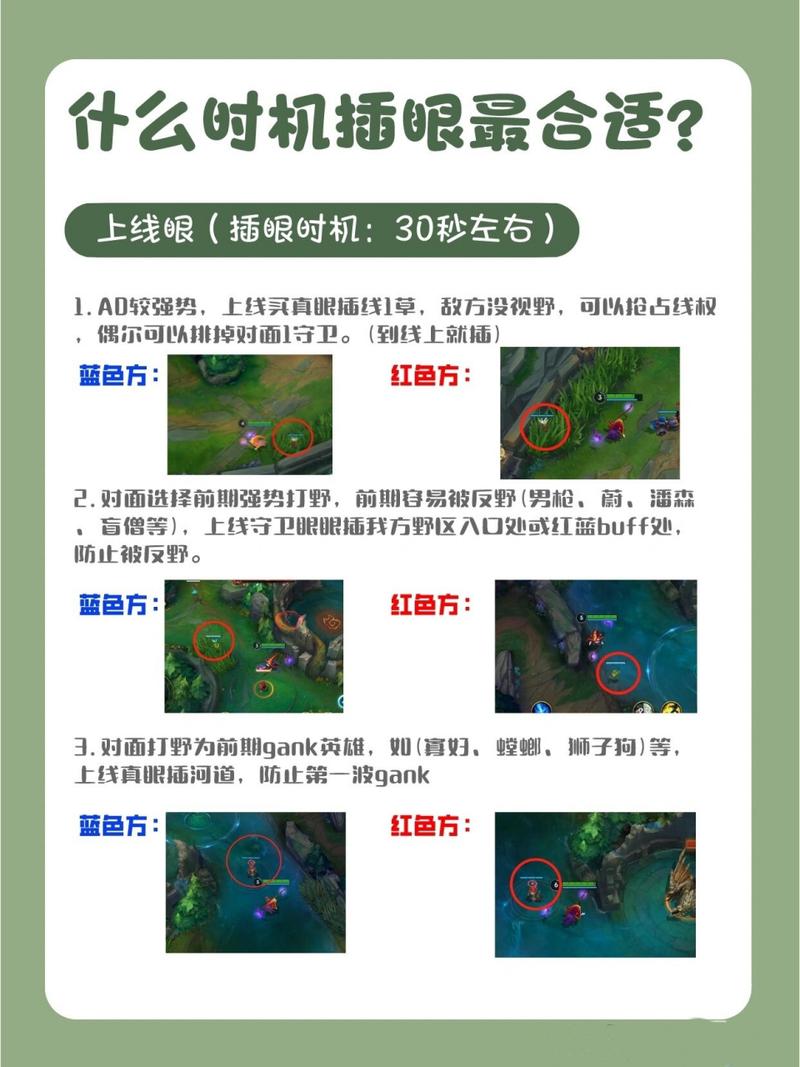 什么时机插眼最合适？

上线眼（插眼时机：30秒左右）

1. AD较强势，上线买真眼插线1草，敌方没视野，可以抢占线权，偶尔可以排掉对面1守卫。（到线上就插）

蓝色方：

红色方：

2. 对面选择前期强势打野，前期容易被反野（男枪、蔚、潘森、盲僧等），上线守卫眼眼插我方野区入口处或红蓝buff处，防止被反野。

蓝色方：

红色方：

3. 对面打野为前期gank英雄，如（寡妇、螳螂、狮子狗）等，上线真眼插河道，防止第一波gank

蓝色方：

红色方：